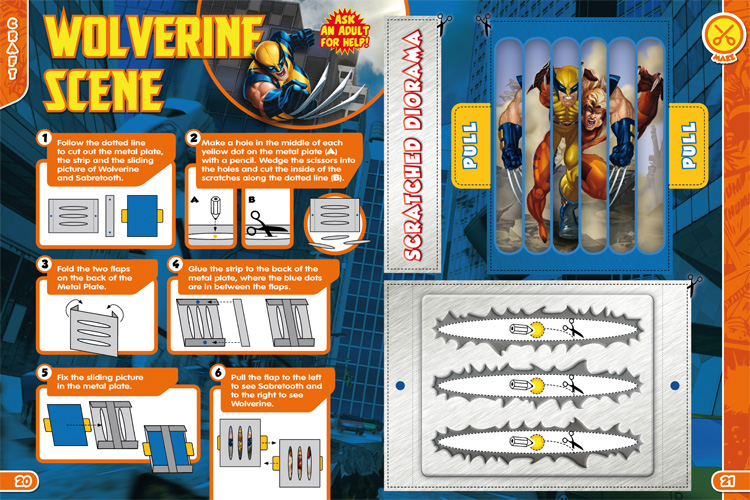 CRAFT

WOLVERINE SCENE

ASK AN ADULT FOR HELP!

1 Follow the dotted line to cut out the metal plate, the strip and the sliding picture of Wolverine and Sabretooth.

2 Make a hole in the middle of each yellow dot on the metal plate (A) with a pencil. Wedge the scissors into the holes and cut the inside of the scratches along the dotted line (B).

A

B

3 Fold the two flaps on the back of the Metal Plate.

4 Glue the strip to the back of the metal plate, where the blue dots are in between the flaps.

5 Fix the sliding picture in the metal plate.

6 Pull the flap to the left to see Sabretooth and to the right to see Wolverine.

20

SCRATCHED DIORAMA

PULL

PULL

MAKE

21